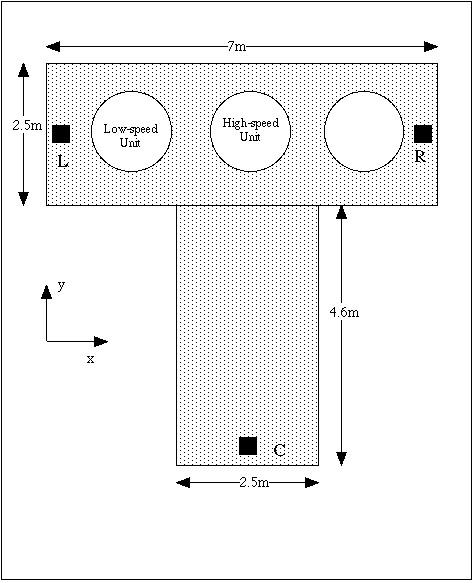 7m

2.5m

Low-speed Unit

High-speed Unit

L

R

y

x

4.6m

C

2.5m